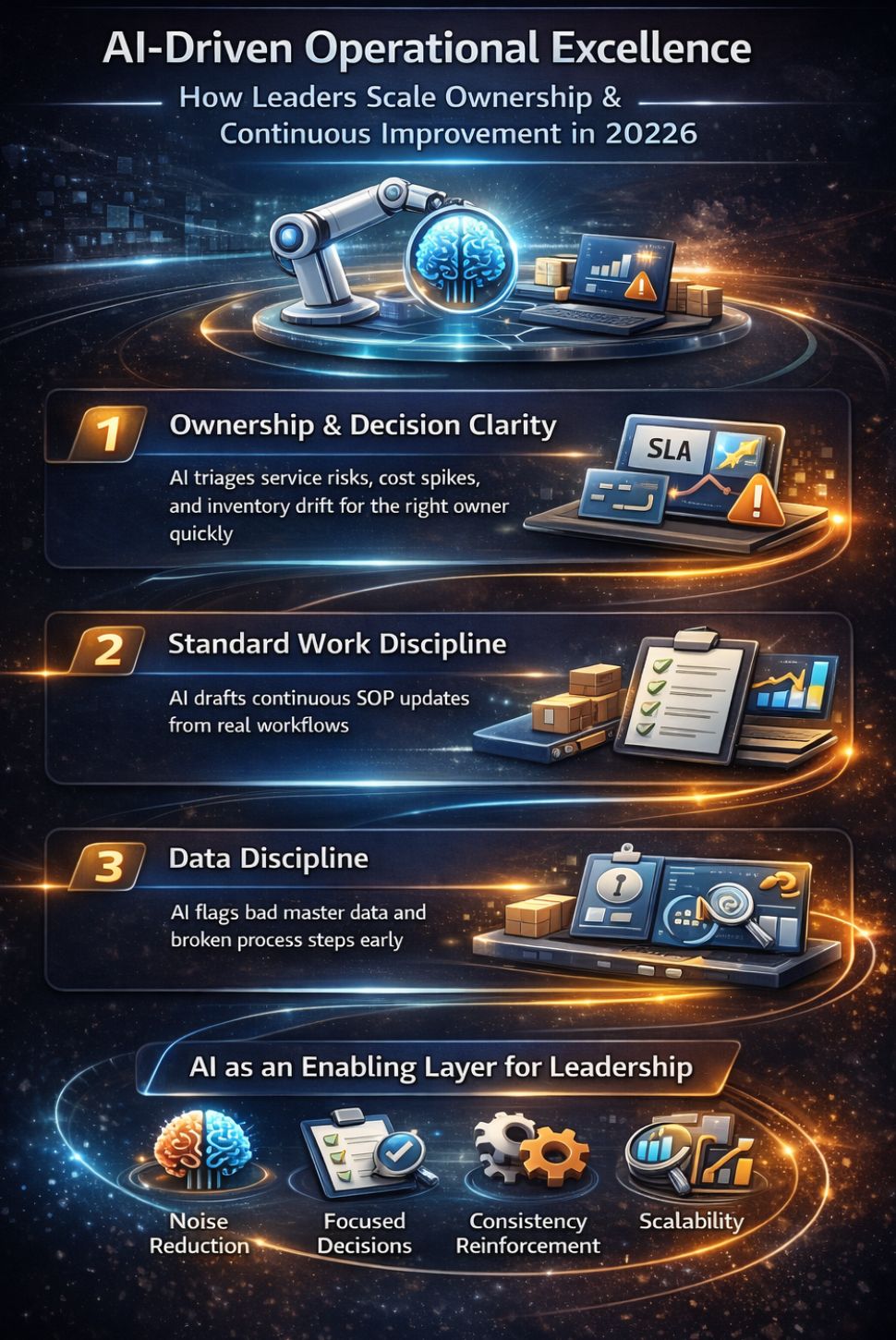 AI-Driven Operational Excellence

How Leaders Scale Ownership & Continuous Improvement in 20226

1 Ownership & Decision Clarity

AI triages service risks, cost spikes, and inventory drift for the right owner quickly

SLA

2 Standard Work Discipline

AI drafts continuous SOP updates from real workflows

3 Data Discipline

AI flags bad master data and broken process steps early

AI as an Enabling Layer for Leadership

Noise Reduction

Focused Decisions

Consistency Reinforcement

Scalability