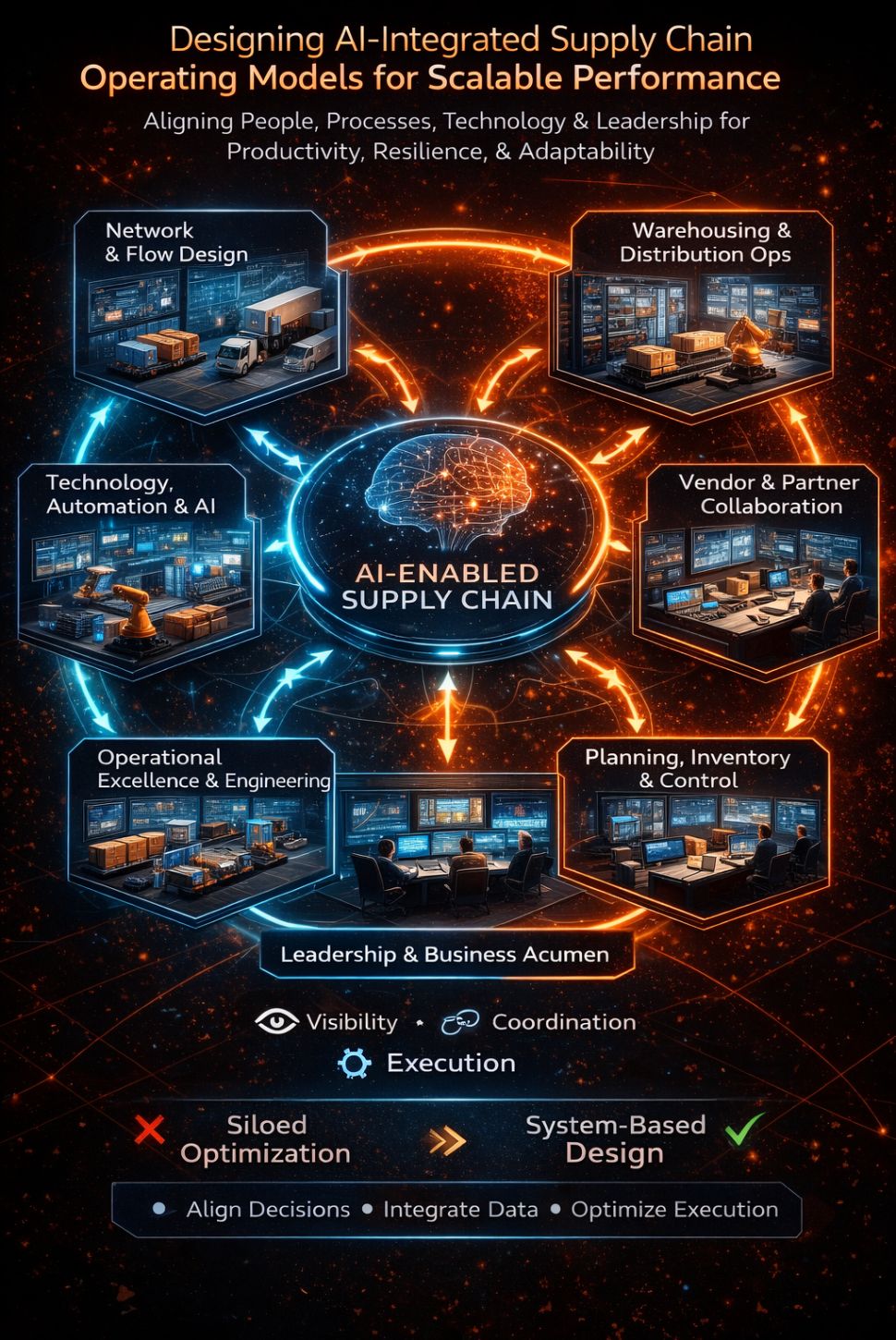 Designing AI-Integrated Supply Chain
Operating Models for Scalable Performance

Aligning People, Processes, Technology & Leadership for Productivity, Resilience, & Adaptability

Network & Flow Design

Warehousing & Distribution Ops

Technology, Automation & AI

AI-ENABLED SUPPLY CHAIN

Vendor & Partner Collaboration

Operational Excellence & Engineering

Planning, Inventory & Control

Leadership & Business Acumen

Visibility • Coordination

Execution

Siloed Optimization

System-Based Design

• Align Decisions • Integrate Data • Optimize Execution