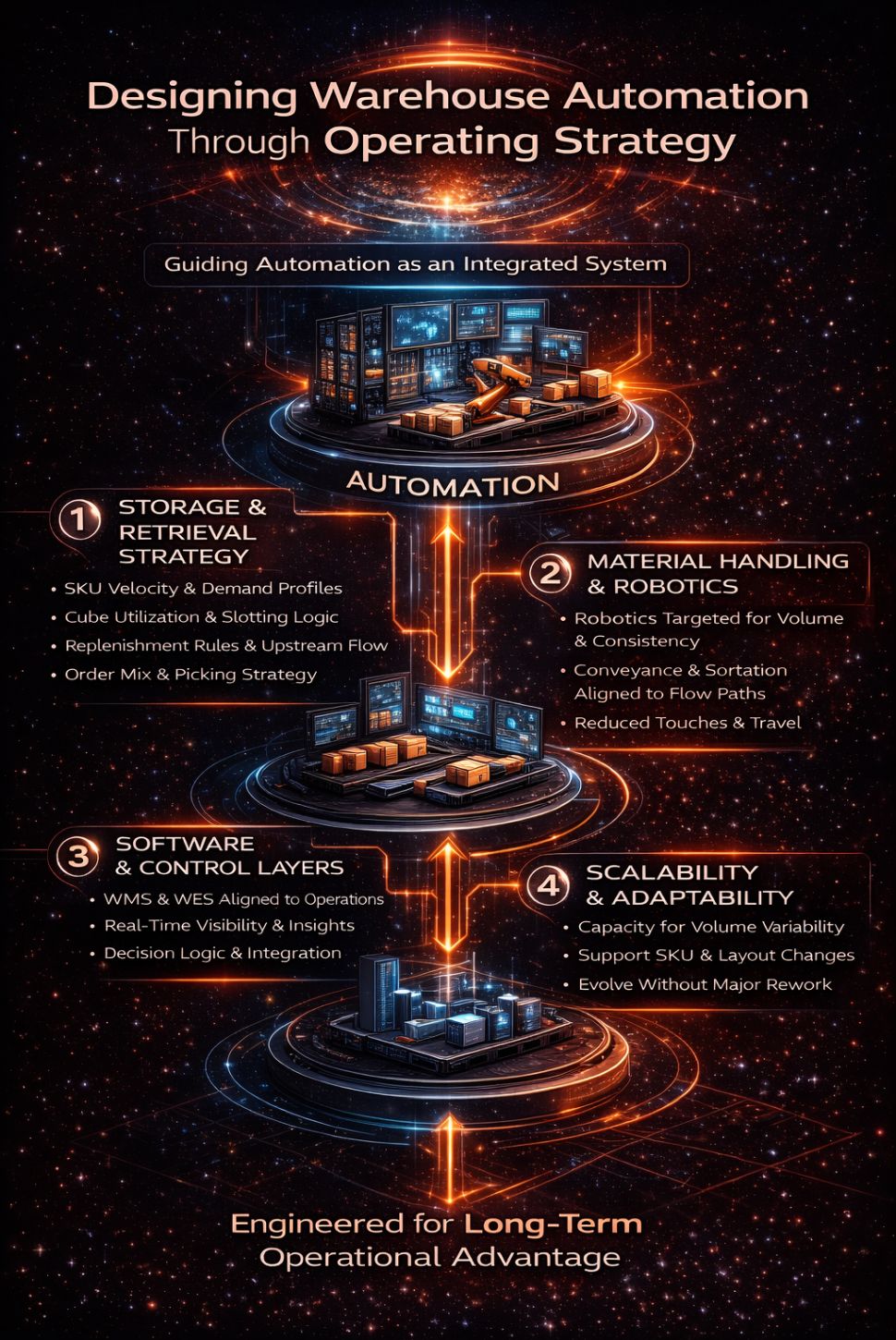 Designing Warehouse Automation Through Operating Strategy

Guiding Automation as an Integrated System

AUTOMATION

1 STORAGE & RETRIEVAL STRATEGY

• SKU Velocity & Demand Profiles
• Cube Utilization & Slotting Logic
• Replenishment Rules & Upstream Flow
• Order Mix & Picking Strategy

2 MATERIAL HANDLING & ROBOTICS

• Robotics Targeted for Volume & Consistency
• Conveyance & Sortation Aligned to Flow Paths
• Reduced Touches & Travel

3 SOFTWARE & CONTROL LAYERS

• WMS & WES Aligned to Operations
• Real-Time Visibility & Insights
• Decision Logic & Integration

4 SCALABILITY & ADAPTABILITY

• Capacity for Volume Variability
• Support SKU & Layout Changes
• Evolve Without Major Rework

Engineered for Long-Term Operational Advantage